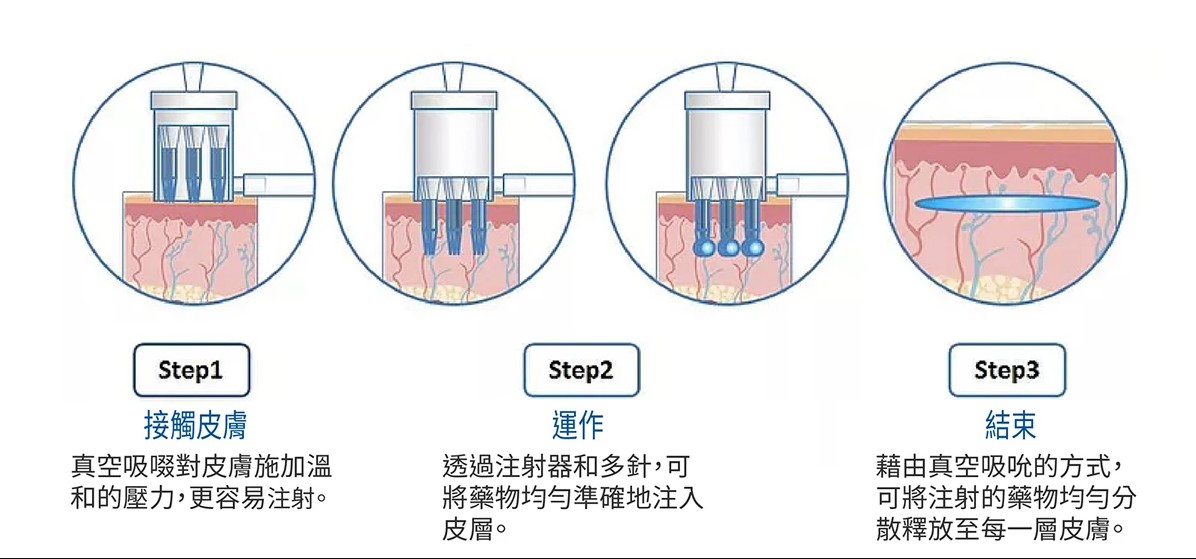 Step1
接觸皮膚
真空吸啜對皮膚施加溫和的壓力，更容易注射。

Step2
運作
透過注射器和多針，可將藥物均勻準確地注入皮層。

Step3
結束
藉由真空吸吮的方式，可將注射的藥物均勻分散釋放至每一層皮膚。